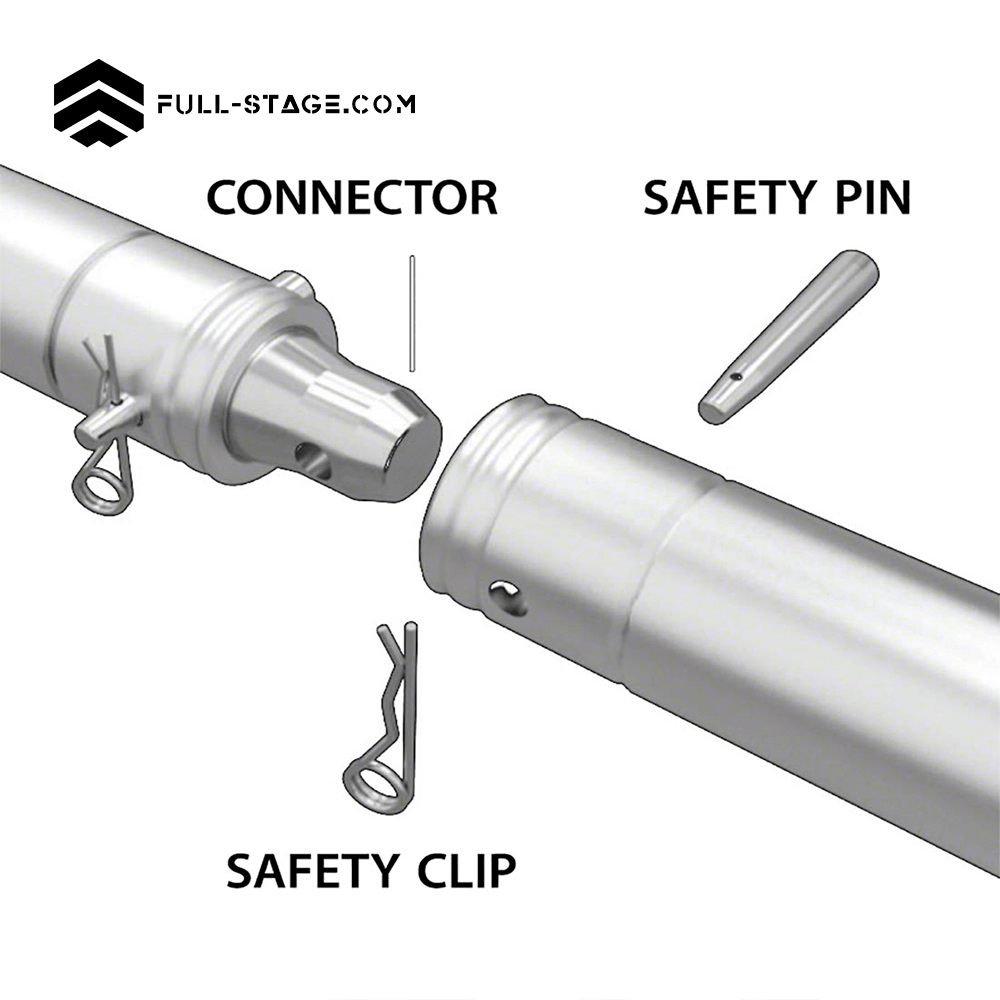 FULL-STAGE.COM

CONNECTOR

SAFETY PIN

SAFETY CLIP