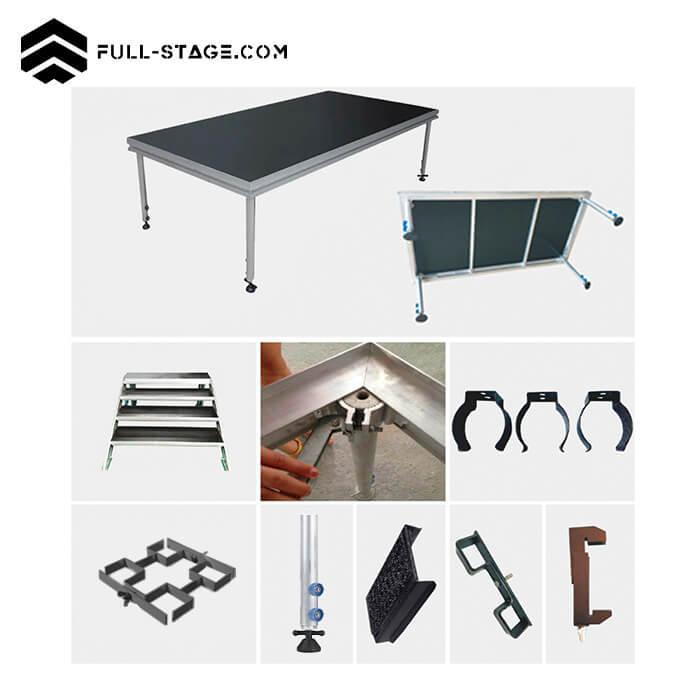 FULL-STAGE.COM